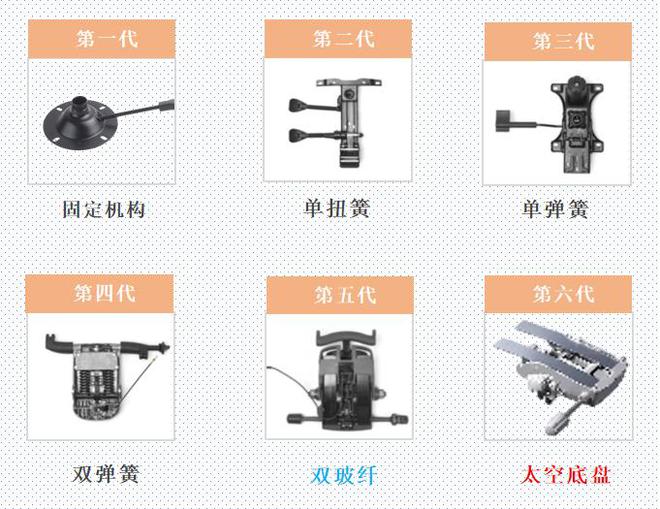 第一代

固定机构

第二代

单扭簧

第三代

单弹簧

第四代

双弹簧

第五代

双玻纤

第六代

太空底盘